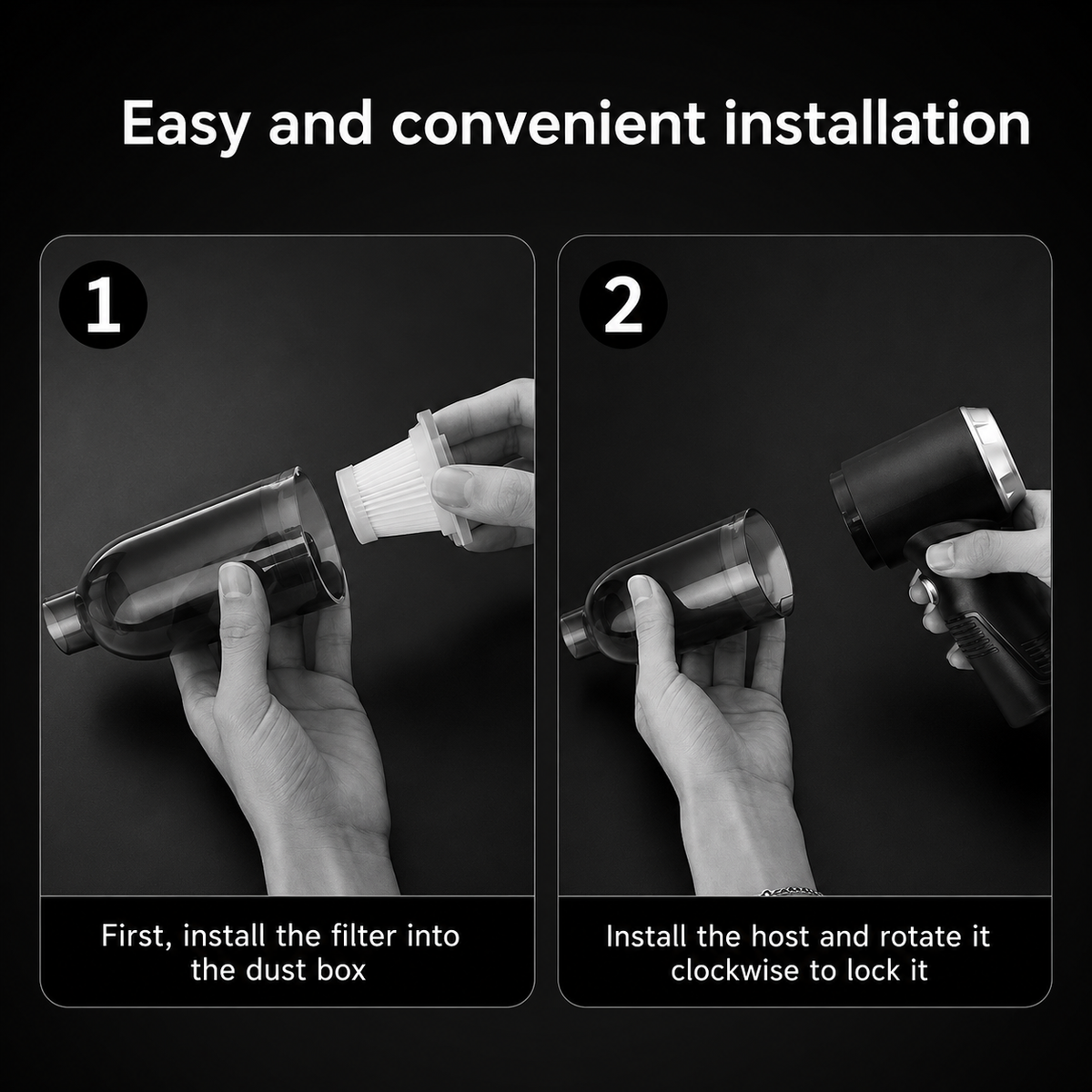 Easy and convenient installation

1

First, install the filter into the dust box

2

Install the host and rotate it clockwise to lock it